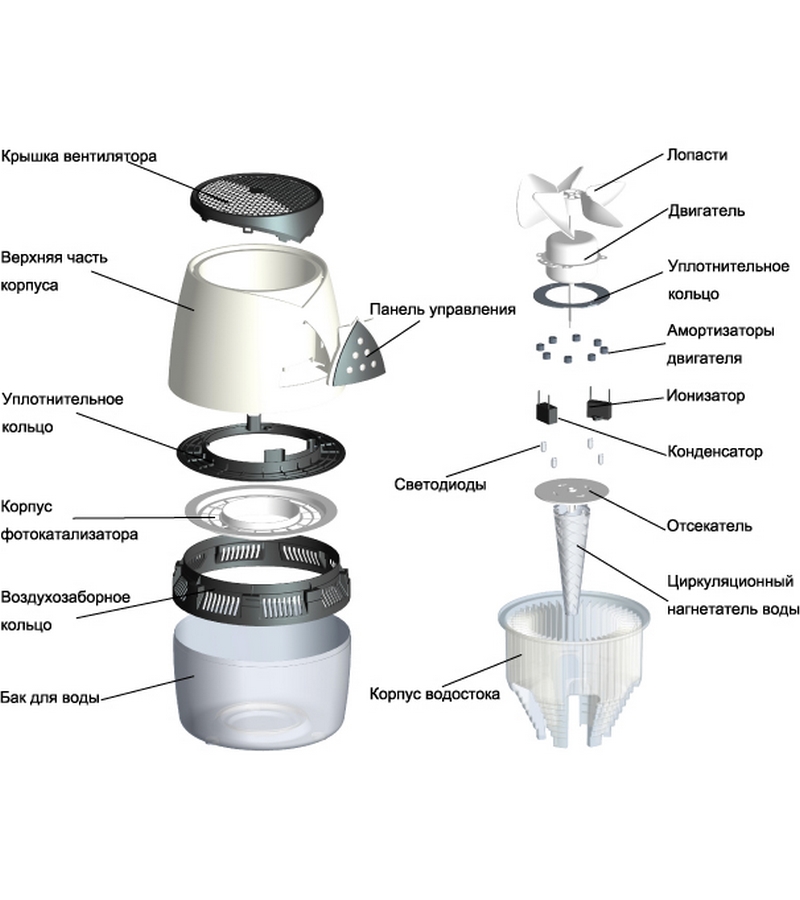 Крышка вентилятора

Верхняя часть корпуса

Панель управления

Уплотнительное кольцо

Корпус фотокатализатора

Воздухозаборное кольцо

Бак для воды

Лопасти

Двигатель

Уплотнительное кольцо

Амортизаторы двигателя

Ионизатор

Конденсатор

Светодиоды

Отсекатель

Циркуляционный нагнетатель воды

Корпус водостока